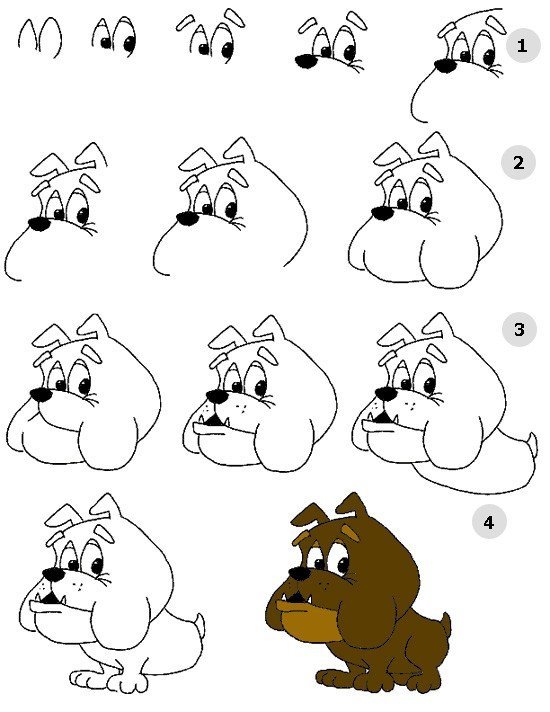 1

2

3

4