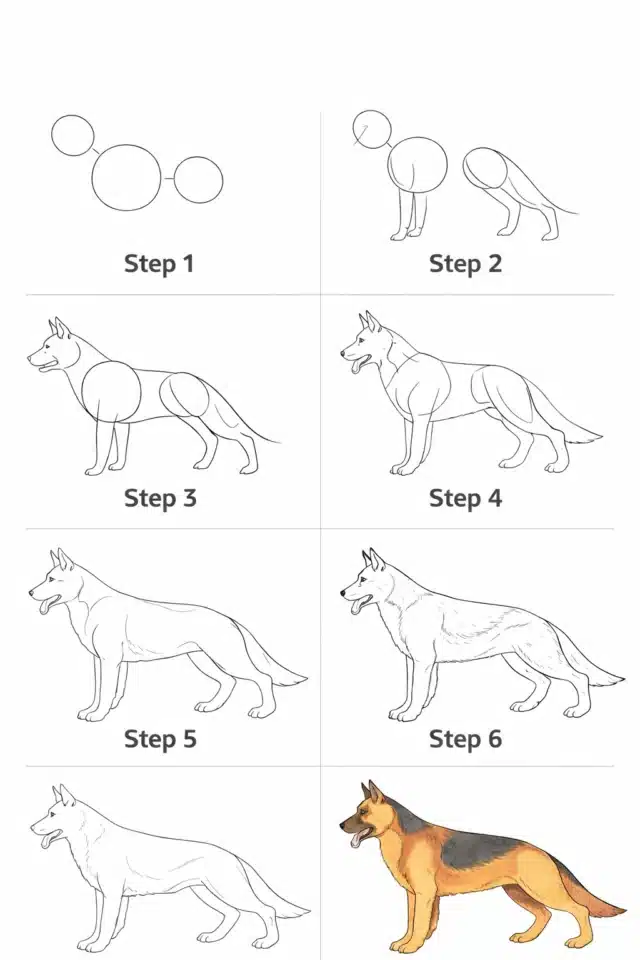 Step 1

Step 2

Step 3

Step 4

Step 5

Step 6