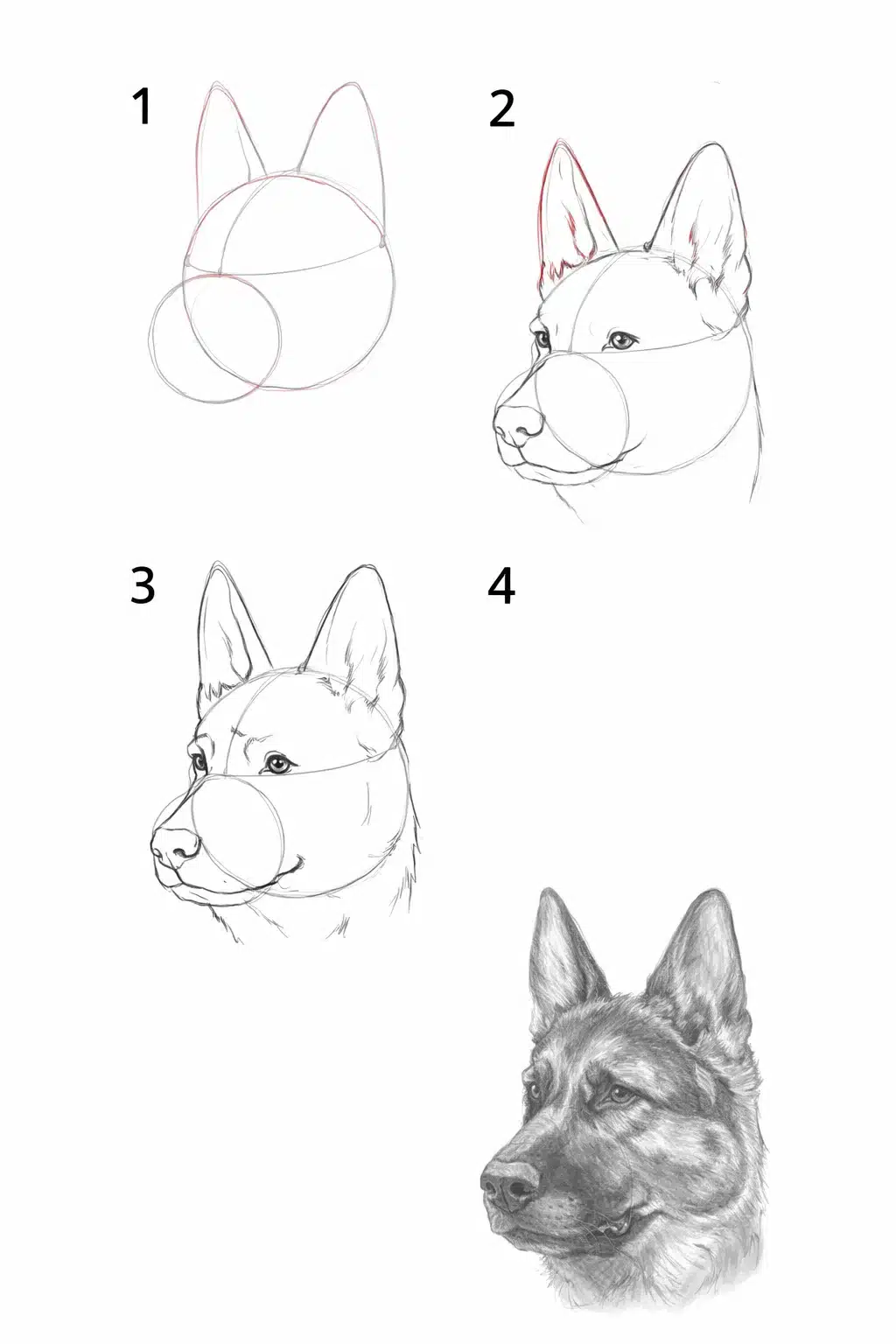 1

2

3

4